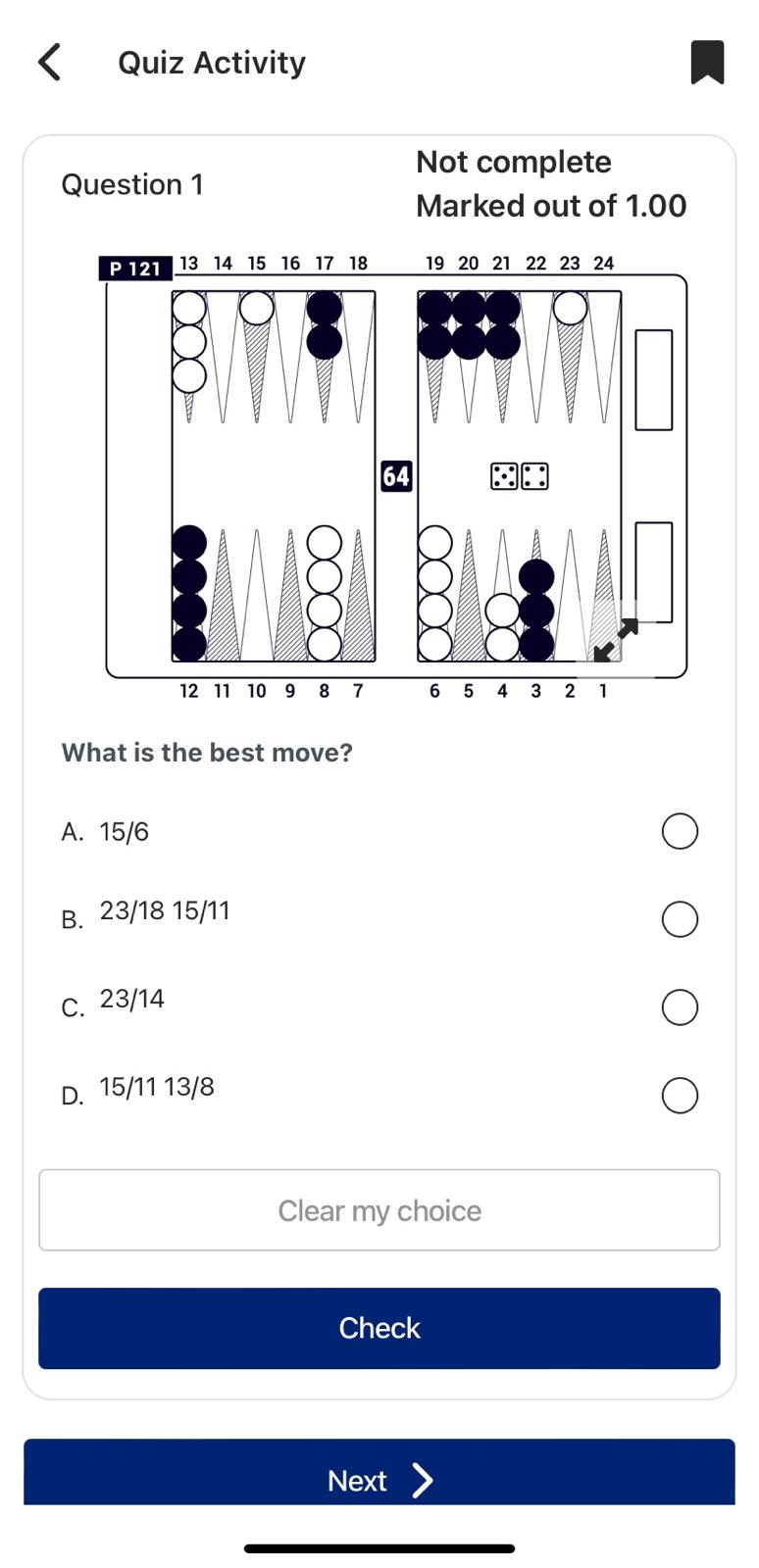 Quiz Activity

Question 1

Not complete
Marked out of 1.00

P 121 13 14 15 16 17 18 19 20 21 22 23 24

64

12 11 10 9 8 7 6 5 4 3 2 1

What is the best move?

A. 15/6

B. 23/18 15/11

C. 23/14

D. 15/11 13/8

Clear my choice

Check

Next