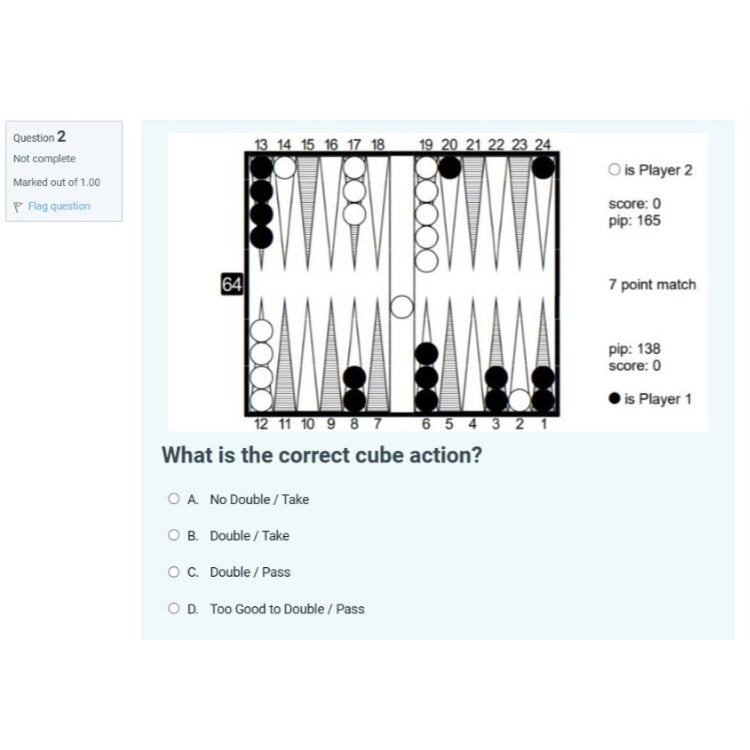 Question 2
Not complete
Marked out of 1.00
Flag question

13 14 15 16 17 18 19 20 21 22 23 24

64

12 11 10 9 8 7 6 5 4 3 2 1

is Player 2

score: 0
pip: 165

7 point match

pip: 138
score: 0

is Player 1

What is the correct cube action?

A. No Double / Take

B. Double / Take

C. Double / Pass

D. Too Good to Double / Pass