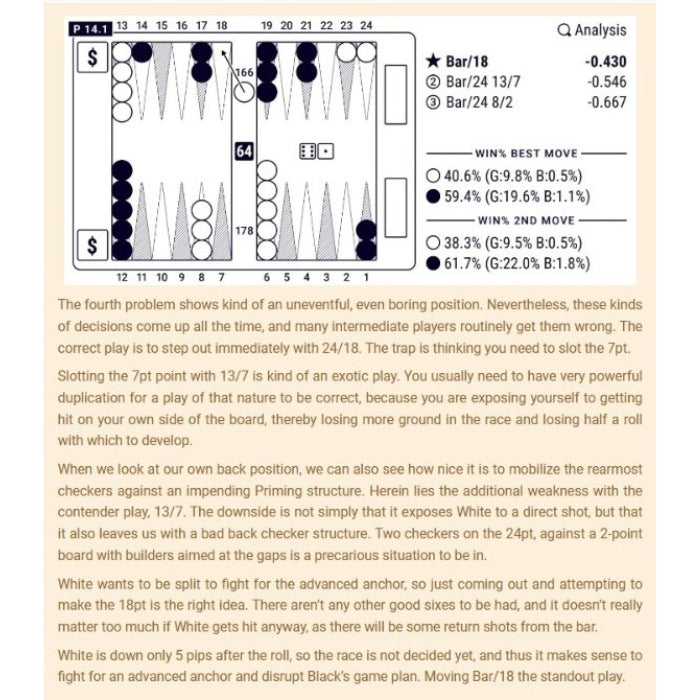 P 14.1 13 14 15 16 17 18 19 20 21 22 23 24

$

166

64

178

$

12 11 10 9 8 7 6 5 4 3 2 1

Analysis

★ Bar/18 -0.430
② Bar/24 13/7 -0.546
③ Bar/24 8/2 -0.667

WIN% BEST MOVE
○ 40.6% (G:9.8% B:0.5%)
● 59.4% (G:19.6% B:1.1%)

WIN% 2ND MOVE
○ 38.3% (G:9.5% B:0.5%)
● 61.7% (G:22.0% B:1.8%)

The fourth problem shows kind of an uneventful, even boring position. Nevertheless, these kinds of decisions come up all the time, and many intermediate players routinely get them wrong. The correct play is to step out immediately with 24/18. The trap is thinking you need to slot the 7pt.

Slotting the 7pt point with 13/7 is kind of an exotic play. You usually need to have very powerful duplication for a play of that nature to be correct, because you are exposing yourself to getting hit on your own side of the board, thereby losing more ground in the race and losing half a roll with which to develop.

When we look at our own back position, we can also see how nice it is to mobilize the rearmost checkers against an impending Priming structure. Herein lies the additional weakness with the contender play, 13/7. The downside is not simply that it exposes White to a direct shot, but that it also leaves us with a bad back checker structure. Two checkers on the 24pt, against a 2-point board with builders aimed at the gaps is a precarious situation to be in.

White wants to be split to fight for the advanced anchor, so just coming out and attempting to make the 18pt is the right idea. There aren't any other good sixes to be had, and it doesn't really matter too much if White gets hit anyway, as there will be some return shots from the bar.

White is down only 5 pips after the roll, so the race is not decided yet, and thus it makes sense to fight for an advanced anchor and disrupt Black's game plan. Moving Bar/18 the standout play.